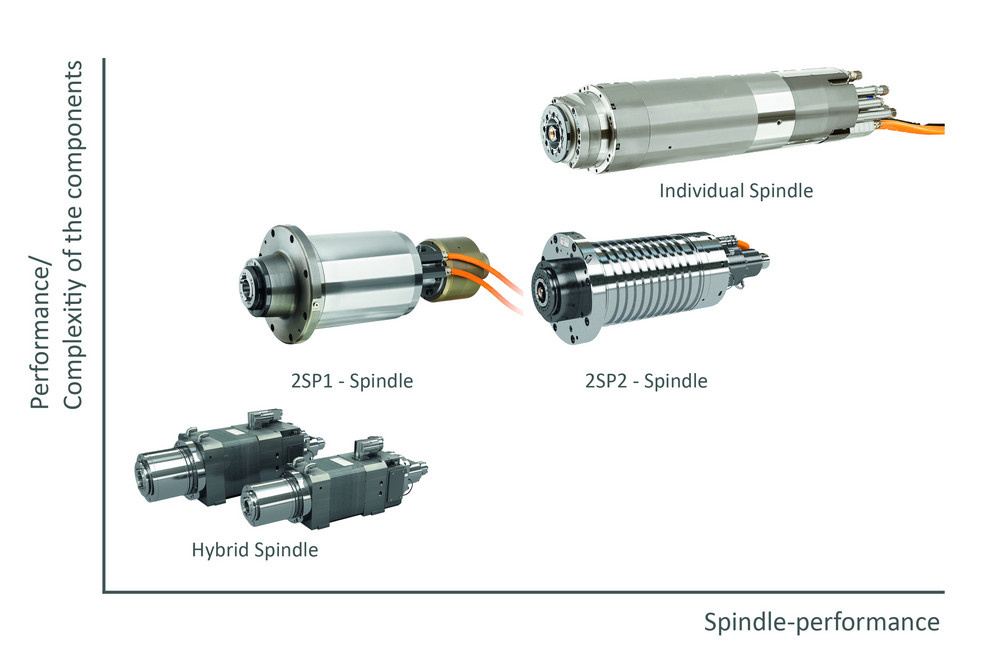 Performance/
Complexitiy of the components

Individual Spindle

2SP1 - Spindle

2SP2 - Spindle

Hybrid Spindle

Spindle-performance